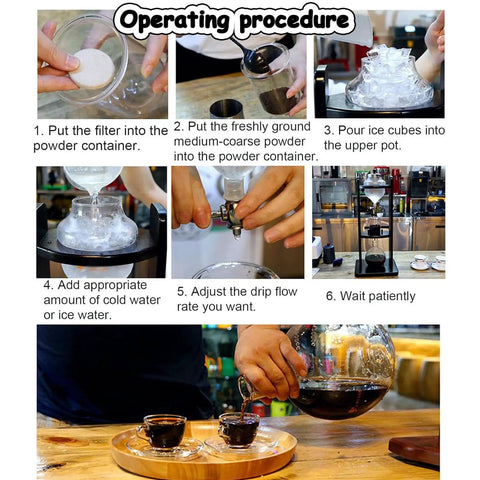 Operating procedure

1. Put the filter into the powder container.

2. Put the freshly ground medium-coarse powder into the powder container.

3. Pour ice cubes into the upper pot.

4. Add appropriate amount of cold water or ice water.

5. Adjust the drip flow rate you want.

6. Wait patiently