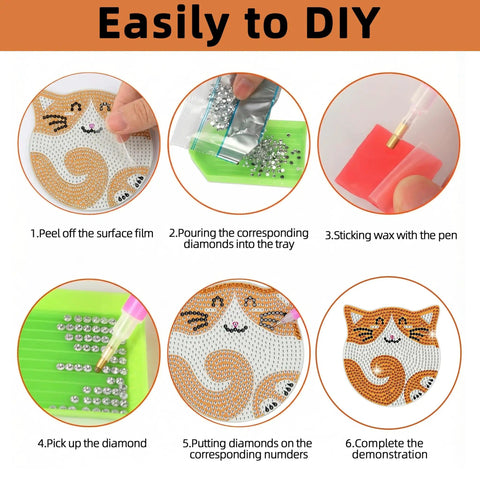 Easily to DIY

1.Peel off the surface film

2.Pouring the corresponding diamonds into the tray

3.Sticking wax with the pen

4.Pick up the diamond

5.Putting diamonds on the corresponding numders

6.Complete the demonstration