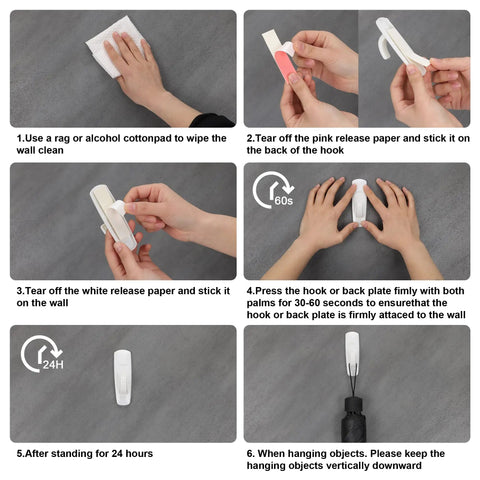 1.Use a rag or alcohol cottonpad to wipe the wall clean

2.Tear off the pink release paper and stick it on the back of the hook

3.Tear off the white release paper and stick it on the wall

60s

4.Press the hook or back plate fimly with both palms for 30-60 seconds to ensurethat the hook or back plate is firmly attaced to the wall

24H

5.After standing for 24 hours

6. When hanging objects. Please keep the hanging objects vertically downward