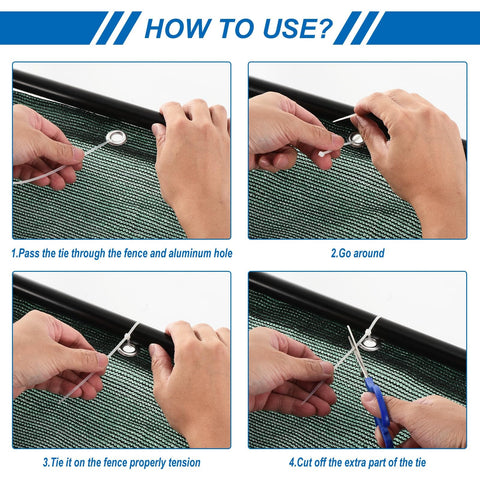 HOW TO USE?

1.Pass the tie through the fence and aluminum hole

2.Go around

3.Tie it on the fence properly tension

4.Cut off the extra part of the tie