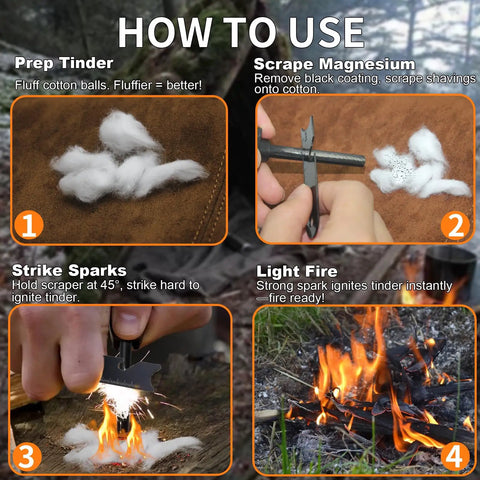 HOW TO USE

Prep Tinder
Fluff cotton balls. Fluffier = better!

1

Scrape Magnesium
Remove black coating, scrape shavings onto cotton.

2

Strike Sparks
Hold scraper at 45°, strike hard to ignite tinder.

3

Light Fire
Strong spark ignites tinder instantly —fire ready!

4