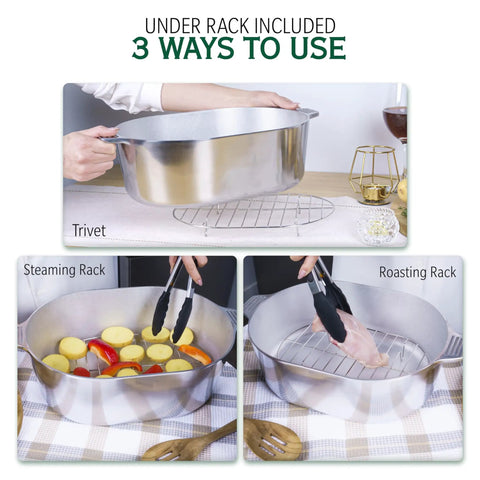 UNDER RACK INCLUDED
3 WAYS TO USE

Trivet

Steaming Rack

Roasting Rack