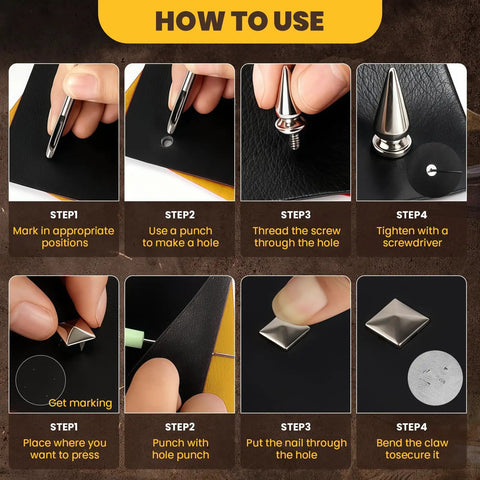 HOW TO USE

STEP1
Mark in appropriate positions

STEP2
Use a punch to make a hole

STEP3
Thread the screw through the hole

STEP4
Tighten with a screwdriver

Get marking

STEP1
Place where you want to press

STEP2
Punch with hole punch

STEP3
Put the nail through the hole

STEP4
Bend the claw tosecure it