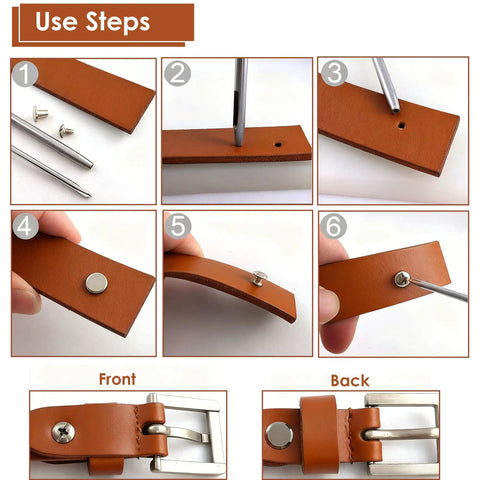 Use Steps

1

2

3

4

5

6

Front

Back