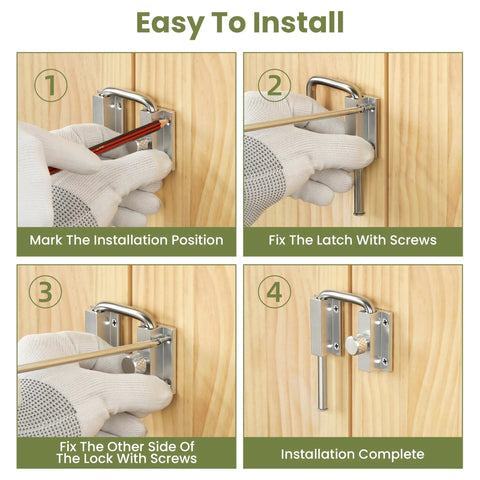 Easy To Install

1

Mark The Installation Position

2

Fix The Latch With Screws

3

Fix The Other Side Of The Lock With Screws

4

Installation Complete