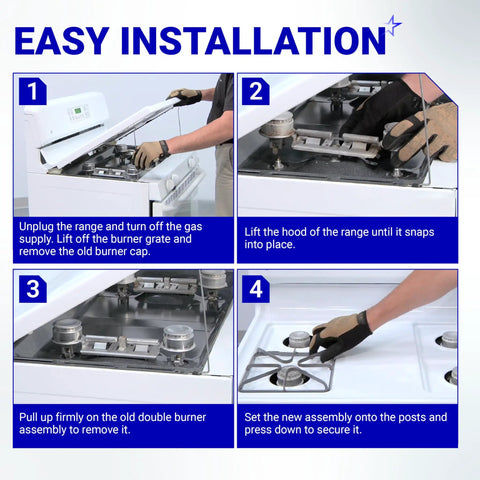 EASY INSTALLATION

1

Unplug the range and turn off the gas supply. Lift off the burner grate and remove the old burner cap.

2

Lift the hood of the range until it snaps into place.

3

Pull up firmly on the old double burner assembly to remove it.

4

Set the new assembly onto the posts and press down to secure it.