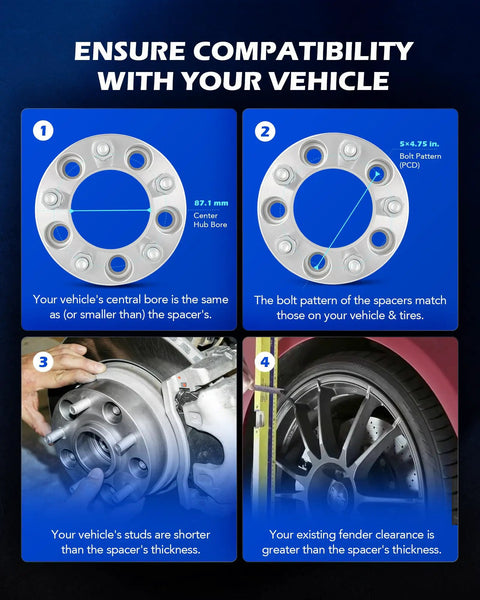 ENSURE COMPATIBILITY WITH YOUR VEHICLE

1

87.1 mm
Center Hub Bore

Your vehicle's central bore is the same as (or smaller than) the spacer's.

2

5×4.75 in.
Bolt Pattern (PCD)

The bolt pattern of the spacers match those on your vehicle & tires.

3

Your vehicle's studs are shorter than the spacer's thickness.

4

Your existing fender clearance is greater than the spacer's thickness.