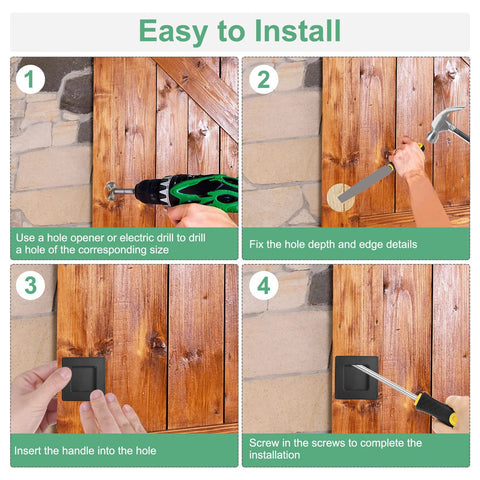 Easy to Install

1

Use a hole opener or electric drill to drill a hole of the corresponding size

2

Fix the hole depth and edge details

3

Insert the handle into the hole

4

Screw in the screws to complete the installation