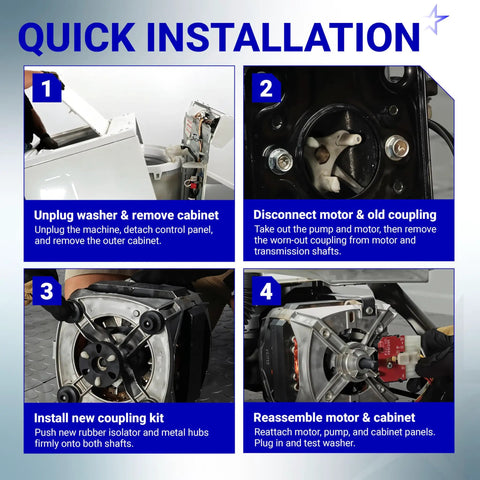 QUICK INSTALLATION

1

Unplug washer & remove cabinet
Unplug the machine, detach control panel, and remove the outer cabinet.

2

Disconnect motor & old coupling
Take out the pump and motor, then remove the worn-out coupling from motor and transmission shafts.

3

Install new coupling kit
Push new rubber isolator and metal hubs firmly onto both shafts.

4

Reassemble motor & cabinet
Reattach motor, pump, and cabinet panels. Plug in and test washer.