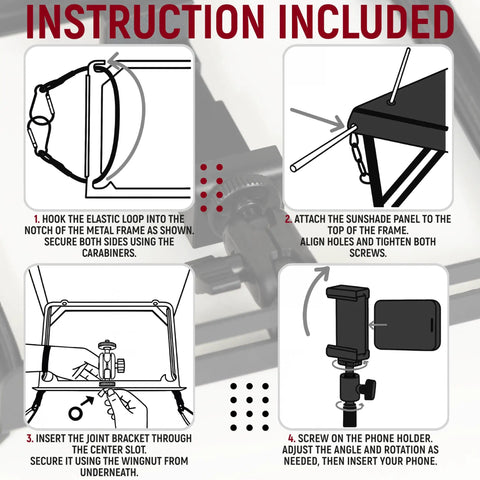 INSTRUCTION INCLUDED

1. HOOK THE ELASTIC LOOP INTO THE NOTCH OF THE METAL FRAME AS SHOWN. SECURE BOTH SIDES USING THE CARABINERS.

2. ATTACH THE SUNSHADE PANEL TO THE TOP OF THE FRAME. ALIGN HOLES AND TIGHTEN BOTH SCREWS.

3. INSERT THE JOINT BRACKET THROUGH THE CENTER SLOT. SECURE IT USING THE WINGNUT FROM UNDERNEATH.

4. SCREW ON THE PHONE HOLDER. ADJUST THE ANGLE AND ROTATION AS NEEDED, THEN INSERT YOUR PHONE.