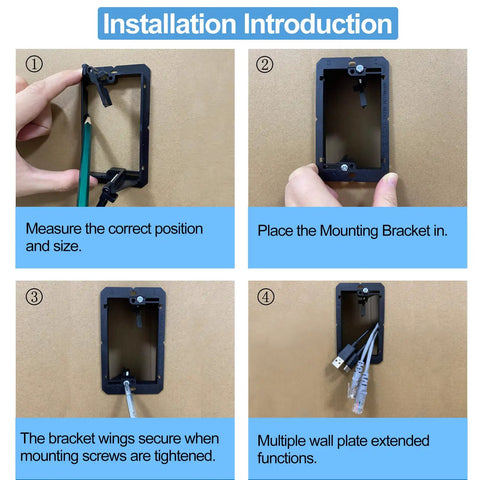 Installation Introduction

①

Measure the correct position and size.

②

Place the Mounting Bracket in.

③

The bracket wings secure when mounting screws are tightened.

④

Multiple wall plate extended functions.