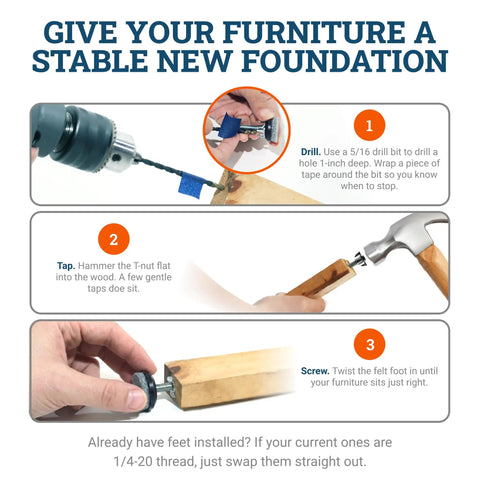 GIVE YOUR FURNITURE A STABLE NEW FOUNDATION

1

Drill. Use a 5/16 drill bit to drill a hole 1-inch deep. Wrap a piece of tape around the bit so you know when to stop.

2

Tap. Hammer the T-nut flat into the wood. A few gentle taps doe sit.

3

Screw. Twist the felt foot in until your furniture sits just right.

Already have feet installed? If your current ones are 1/4-20 thread, just swap them straight out.