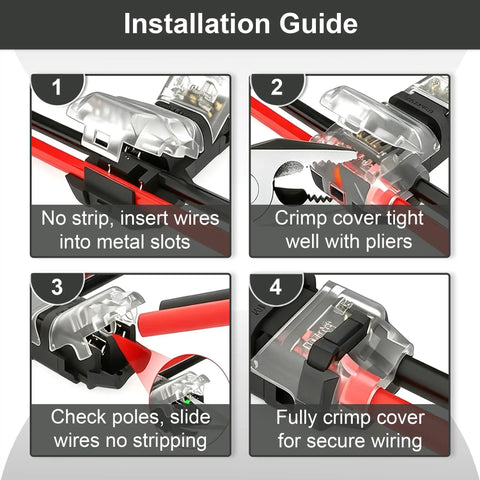 Installation Guide

1

No strip, insert wires into metal slots

2

Crimp cover tight well with pliers

3

Check poles, slide wires no stripping

4

Fully crimp cover for secure wiring