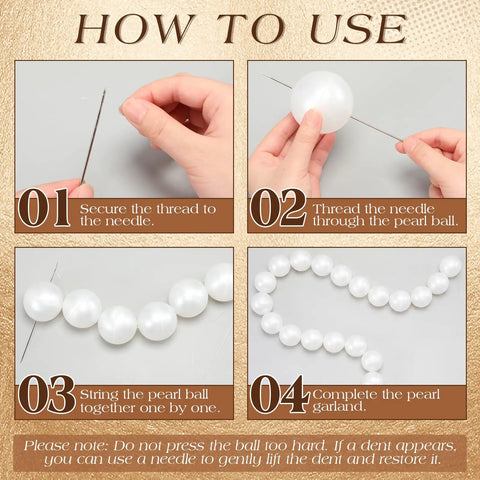 HOW TO USE

01 Secure the thread to the needle.

02 Thread the needle through the pearl ball.

03 String the pearl ball together one by one.

04 Complete the pearl garland.

Please note: Do not press the ball too hard. If a dent appears, you can use a needle to gently lift the dent and restore it.