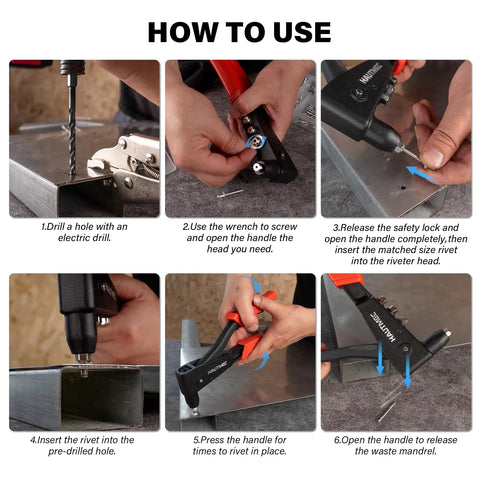 HOW TO USE

HAUTMEC

1.Drill a hole with an electric drill.

2.Use the wrench to screw and open the handle the head you need.

3.Release the safety lock and open the handle completely,then insert the matched size rivet into the riveter head.

HAUTMEC

HAUTMEC

4.Insert the rivet into the pre-drilled hole.

5.Press the handle for times to rivet in place.

6.Open the handle to release the waste mandrel.