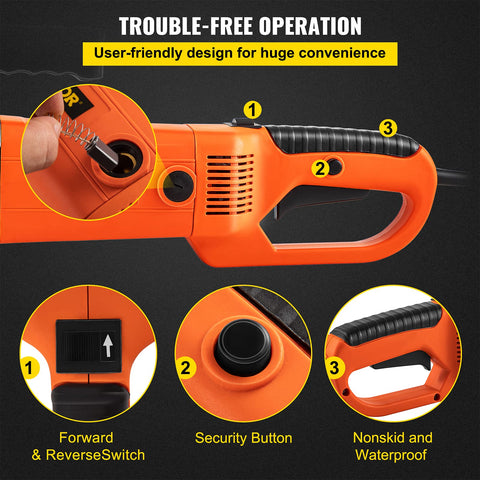 TROUBLE-FREE OPERATION

User-friendly design for huge convenience

OR

1

3

2

1

2

3

Forward & ReverseSwitch

Security Button

Nonskid and Waterproof