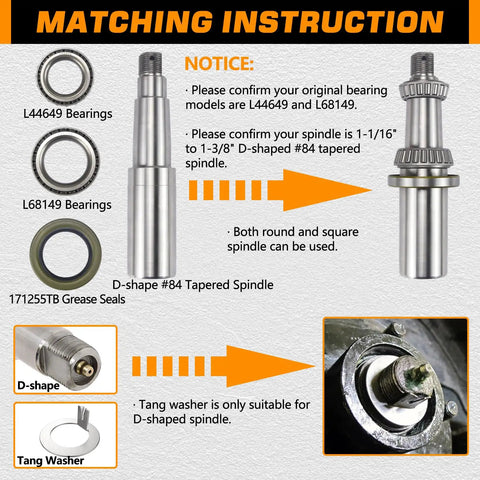 MATCHING INSTRUCTION

L44649 Bearings

L68149 Bearings

171255TB Grease Seals

D-shape #84 Tapered Spindle

NOTICE:

· Please confirm your original bearing models are L44649 and L68149.

· Please confirm your spindle is 1-1/16" to 1-3/8" D-shaped #84 tapered spindle.

· Both round and square spindle can be used.

D-shape

Tang Washer

· Tang washer is only suitable for D-shaped spindle.