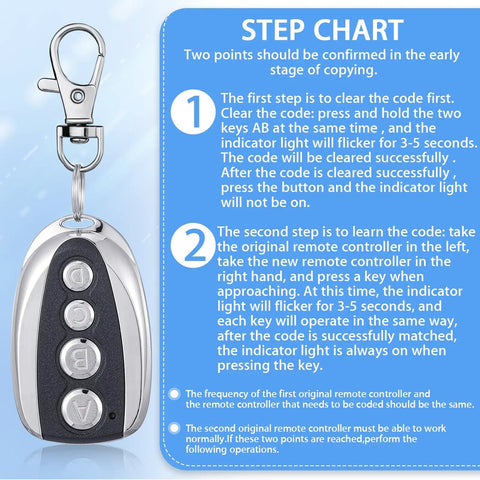 D

C

B

A

STEP CHART

Two points should be confirmed in the early stage of copying.

1 The first step is to clear the code first. Clear the code: press and hold the two keys AB at the same time , and the indicator light will flicker for 3-5 seconds. The code will be cleared successfully . After the code is cleared successfully , press the button and the indicator light will not be on.

2 The second step is to learn the code: take the original remote controller in the left, take the new remote controller in the right hand, and press a key when approaching. At this time, the indicator light will flicker for 3-5 seconds, and each key will operate in the same way, after the code is successfully matched, the indicator light is always on when pressing the key.

The frequency of the first original remote controller and the remote controller that needs to be coded should be the same.

The second original remote controller must be able to work normally.If these two points are reached,perform the following operations.