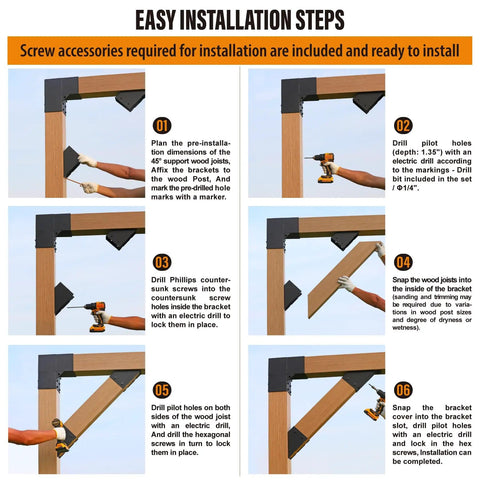 EASY INSTALLATION STEPS

Screw accessories required for installation are included and ready to install

01

Plan the pre-installation dimensions of the 45° support wood joists, Affix the brackets to the wood Post, And mark the pre-drilled hole marks with a marker.

02

Drill pilot holes (depth: 1.35") with an electric drill according to the markings - Drill bit included in the set / Φ1/4".

03

Drill Phillips countersunk screws into the countersunk screw holes inside the bracket with an electric drill to lock them in place.

04

Snap the wood joists into the inside of the bracket (sanding and trimming may be required due to variations in wood post sizes and degree of dryness or wetness).

05

Drill pilot holes on both sides of the wood joist with an electric drill, And drill the hexagonal screws in turn to lock them in place.

06

Snap the bracket cover into the bracket slot, drill pilot holes with an electric drill and lock in the hex screws, Installation can be completed.