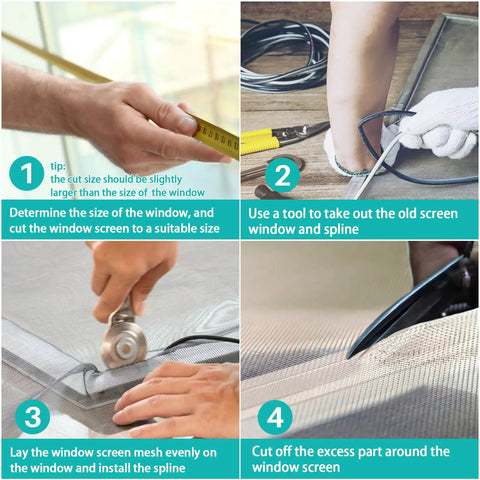 1

tip:
the cut size should be slightly larger than the size of the window

Determine the size of the window, and cut the window screen to a suitable size

2

Use a tool to take out the old screen window and spline

3

Lay the window screen mesh evenly on the window and install the spline

4

Cut off the excess part around the window screen