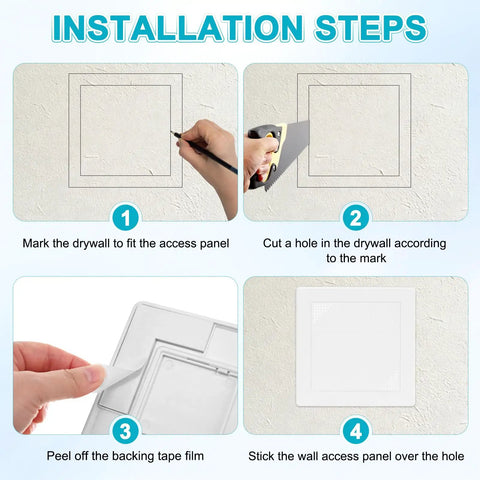 INSTALLATION STEPS

1

Mark the drywall to fit the access panel

2

Cut a hole in the drywall according to the mark

3

Peel off the backing tape film

4

Stick the wall access panel over the hole