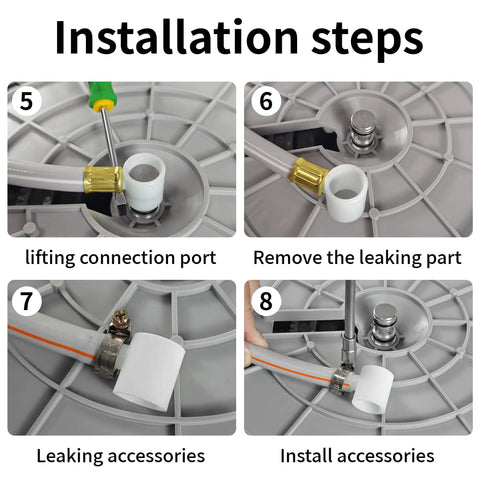 Installation steps

5

lifting connection port

6

Remove the leaking part

7

Leaking accessories

8

Install accessories