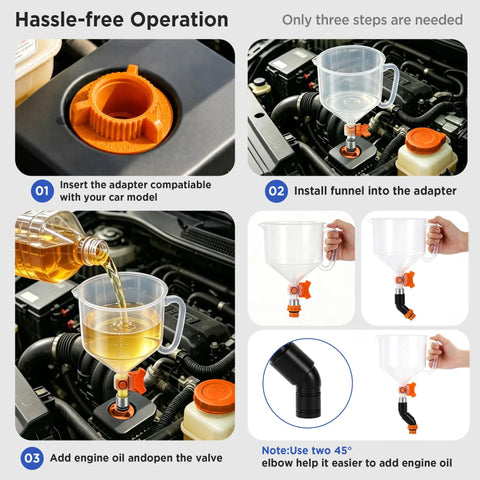 Hassle-free Operation

Only three steps are needed

01 Insert the adapter compatiable with your car model

02 Install funnel into the adapter

03 Add engine oil andopen the valve

Note:Use two 45° elbow help it easier to add engine oil