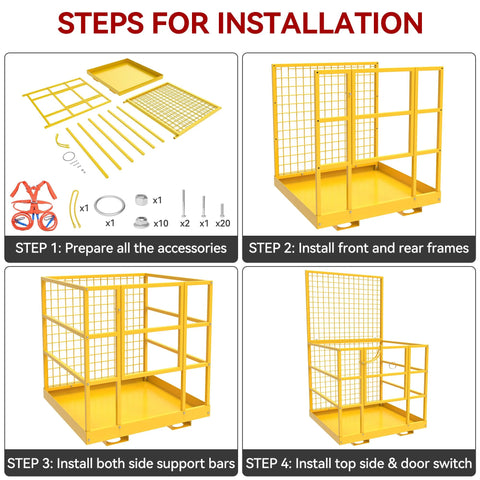 STEPS FOR INSTALLATION

x1
x1
x1
x10
x2
x1
x20

STEP 1: Prepare all the accessories

STEP 2: Install front and rear frames

STEP 3: Install both side support bars

STEP 4: Install top side & door switch