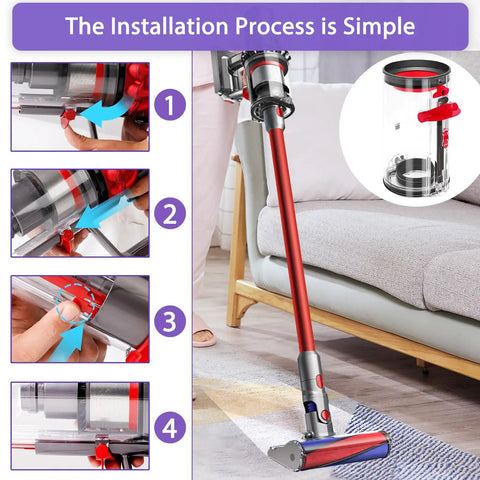 The Installation Process is Simple

1

2

3

4