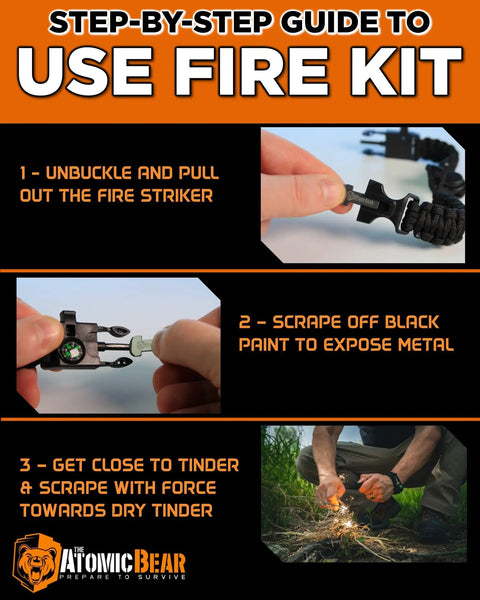 STEP-BY-STEP GUIDE TO
USE FIRE KIT

1 - UNBUCKLE AND PULL OUT THE FIRE STRIKER

2 - SCRAPE OFF BLACK PAINT TO EXPOSE METAL

3 - GET CLOSE TO TINDER & SCRAPE WITH FORCE TOWARDS DRY TINDER

THE ATOMIC BEAR
PREPARE TO SURVIVE