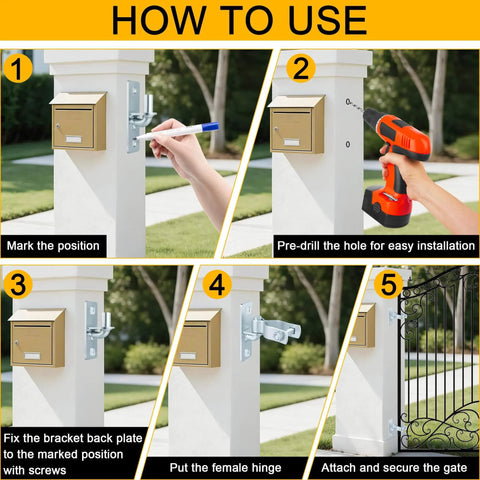 HOW TO USE

1

Mark the position

2

Pre-drill the hole for easy installation

3

Fix the bracket back plate to the marked position with screws

4

Put the female hinge

5

Attach and secure the gate