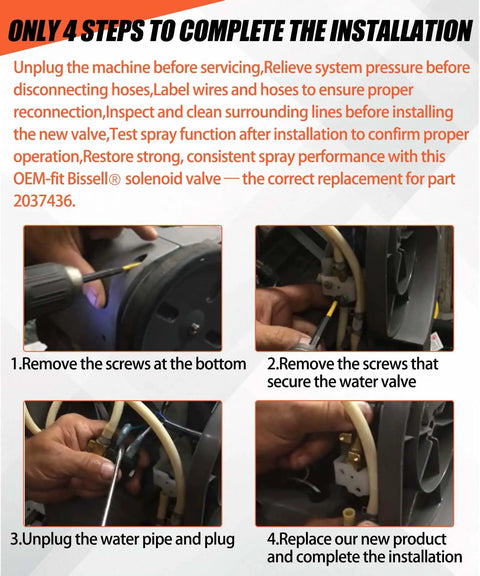 ONLY 4 STEPS TO COMPLETE THE INSTALLATION

Unplug the machine before servicing,Relieve system pressure before disconnecting hoses,Label wires and hoses to ensure proper reconnection,Inspect and clean surrounding lines before installing the new valve,Test spray function after installation to confirm proper operation,Restore strong, consistent spray performance with this OEM-fit Bissell® solenoid valve — the correct replacement for part 2037436.

1.Remove the screws at the bottom

2.Remove the screws that secure the water valve

3.Unplug the water pipe and plug

4.Replace our new product and complete the installation