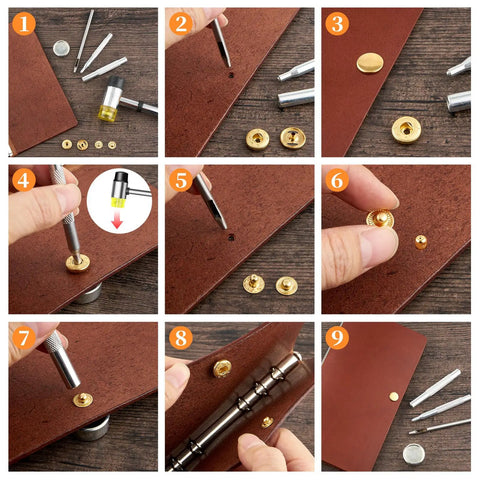 1
2
3
4
5
6
7
8
9