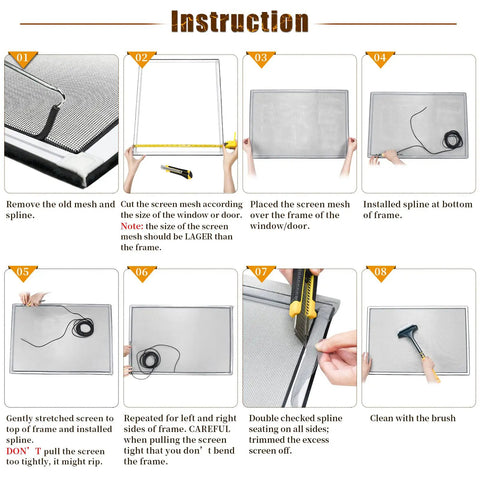 Instruction

01

Remove the old mesh and spline.

02

Cut the screen mesh according the size of the window or door. Note: the size of the screen mesh should be LAGER than the frame.

03

Placed the screen mesh over the frame of the window/door.

04

Installed spline at bottom of frame.

05

Gently stretched screen to top of frame and installed spline. DON’T pull the screen too tightly, it might rip.

06

Repeated for left and right sides of frame. CAREFUL when pulling the screen tight that you don’t bend the frame.

07

Double checked spline seating on all sides; trimmed the excess screen off.

08

Clean with the brush