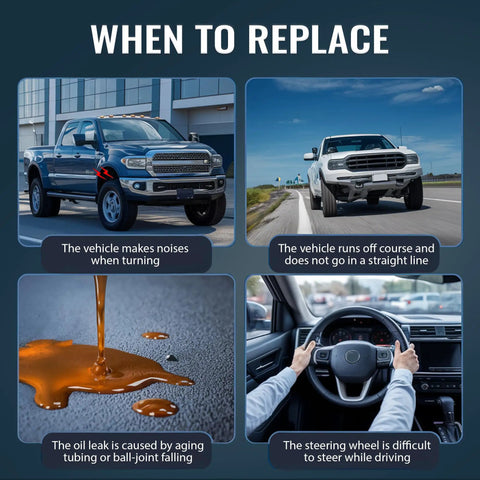 WHEN TO REPLACE

The vehicle makes noises when turning

The vehicle runs off course and does not go in a straight line

The oil leak is caused by aging tubing or ball-joint falling

The steering wheel is difficult to steer while driving