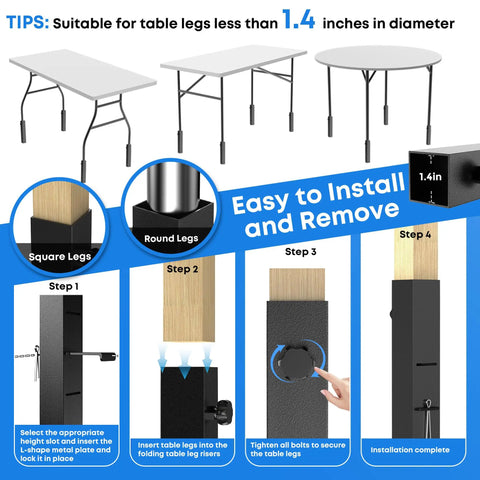 TIPS: Suitable for table legs less than 1.4 inches in diameter

1.4in

Easy to Install and Remove

Square Legs

Round Legs

Step 1

Select the appropriate height slot and insert the L-shape metal plate and lock it in place

Step 2

Insert table legs into the folding table leg risers

Step 3

Tighten all bolts to secure the table legs

Step 4

Installation complete