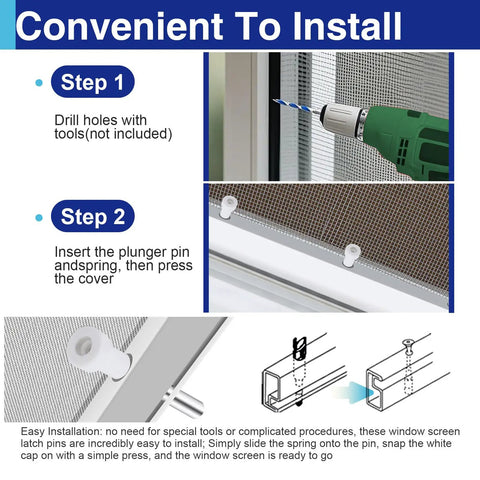 Convenient To Install

Step 1

Drill holes with tools(not included)

Step 2

Insert the plunger pin andspring, then press the cover

Easy Installation: no need for special tools or complicated procedures, these window screen latch pins are incredibly easy to install; Simply slide the spring onto the pin, snap the white cap on with a simple press, and the window screen is ready to go