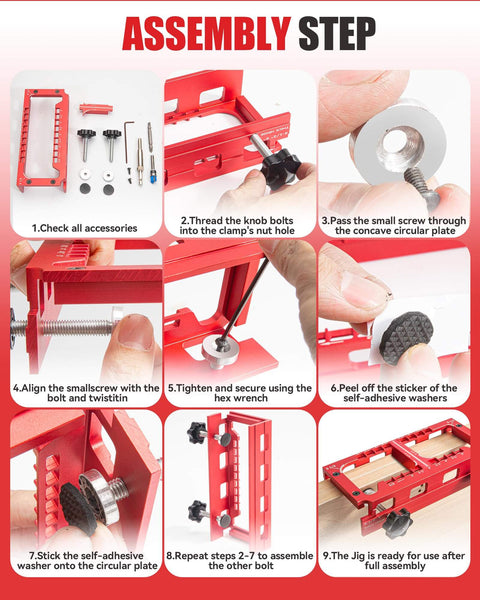 ASSEMBLY STEP

1.Check all accessories

2.Thread the knob bolts into the clamp's nut hole

3.Pass the small screw through the concave circular plate

4.Align the smallscrew with the bolt and twistitin

5.Tighten and secure using the hex wrench

6.Peel off the sticker of the self-adhesive washers

7.Stick the self-adhesive washer onto the circular plate

8.Repeat steps 2-7 to assemble the other bolt

9.The Jig is ready for use after full assembly