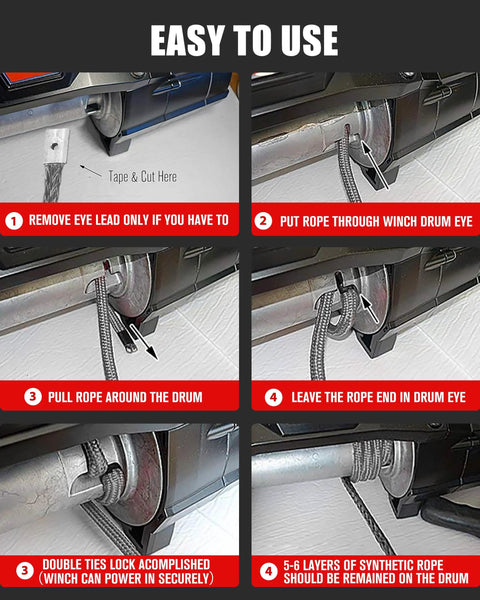 EASY TO USE

Tape & Cut Here

1 REMOVE EYE LEAD ONLY IF YOU HAVE TO

2 PUT ROPE THROUGH WINCH DRUM EYE

3 PULL ROPE AROUND THE DRUM

4 LEAVE THE ROPE END IN DRUM EYE

3 DOUBLE TIES LOCK ACOMPLISHED (WINCH CAN POWER IN SECURELY)

4 5-6 LAYERS OF SYNTHETIC ROPE SHOULD BE REMAINED ON THE DRUM