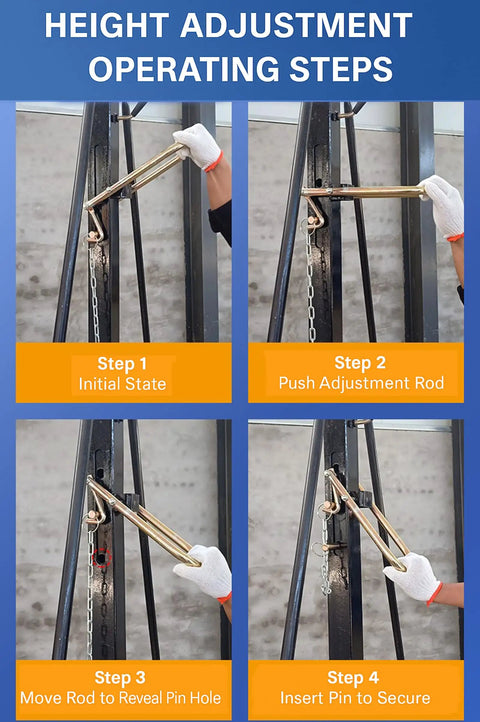 HEIGHT ADJUSTMENT OPERATING STEPS

Step 1
Initial State

Step 2
Push Adjustment Rod

Step 3
Move Rod to Reveal Pin Hole

Step 4
Insert Pin to Secure