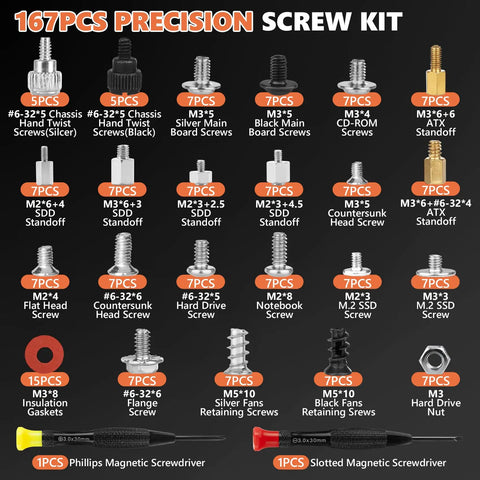 167PCS PRECISION SCREW KIT

5PCS
#6-32*5 Chassis Hand Twist Screws(Silcer)

5PCS
#6-32*5 Chassis Hand Twist Screws(Black)

7PCS
M3*5 Silver Main Board Screws

7PCS
M3*5 Black Main Board Screws

7PCS
M3*4 CD-ROM Screws

7PCS
M3*6+6 ATX Standoff

7PCS
M2*6+4 SDD Standoff

7PCS
M3*6+3 SDD Standoff

7PCS
M2*3+2.5 SDD Standoff

7PCS
M2*3+4.5 SDD Standoff

7PCS
M3*5 Countersunk Head Screw

7PCS
M3*6+#6-32*4 ATX Standoff

7PCS
M2*4 Flat Head Screw

7PCS
#6-32*6 Countersunk Head Screw

7PCS
#6-32*5 Hard Drive Screw

7PCS
M2*8 Notebook Screw

7PCS
M2*3 M.2 SSD Screw

7PCS
M3*3 M.2 SSD Screw

15PCS
M3*8 Insulation Gaskets

7PCS
#6-32*6 Flange Screw

7PCS
M5*10 Silver Fans Retaining Screws

7PCS
M5*10 Black Fans Retaining Srews

7PCS
M3 Hard Drive Nut

3.0x30mm

1PCS Phillips Magnetic Screwdriver

3.0x30mm

1PCS Slotted Magnetic Screwdriver