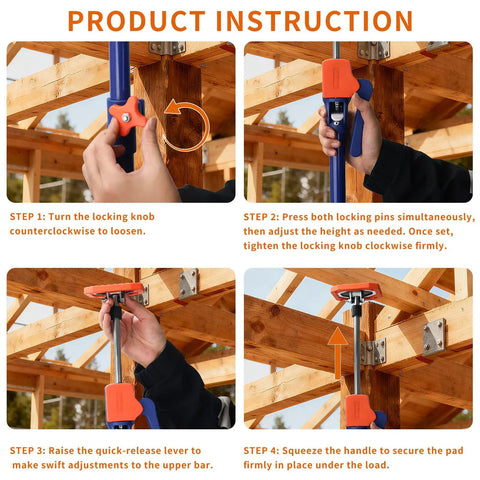 PRODUCT INSTRUCTION

STEP 1: Turn the locking knob counterclockwise to loosen.

STEP 2: Press both locking pins simultaneously, then adjust the height as needed. Once set, tighten the locking knob clockwise firmly.

STEP 3: Raise the quick-release lever to make swift adjustments to the upper bar.

STEP 4: Squeeze the handle to secure the pad firmly in place under the load.