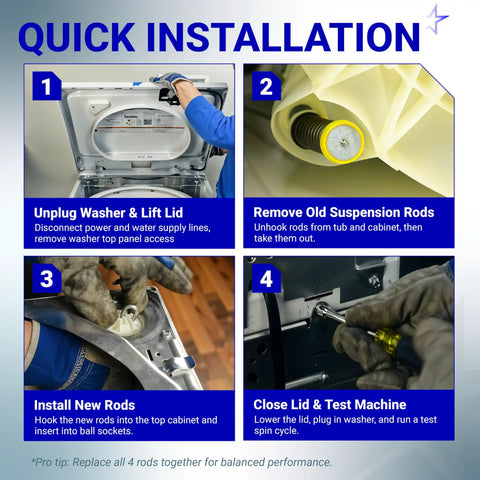 QUICK INSTALLATION

1

Unplug Washer & Lift Lid

Disconnect power and water supply lines, remove washer top panel access

2

Remove Old Suspension Rods

Unhook rods from tub and cabinet, then take them out.

3

Install New Rods

Hook the new rods into the top cabinet and insert into ball sockets.

4

Close Lid & Test Machine

Lower the lid, plug in washer, and run a test spin cycle.

*Pro tip: Replace all 4 rods together for balanced performance.