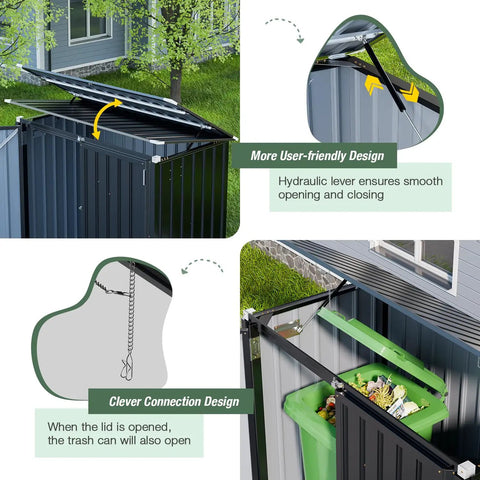 More User-friendly Design

Hydraulic lever ensures smooth opening and closing

Clever Connection Design

When the lid is opened, the trash can will also open