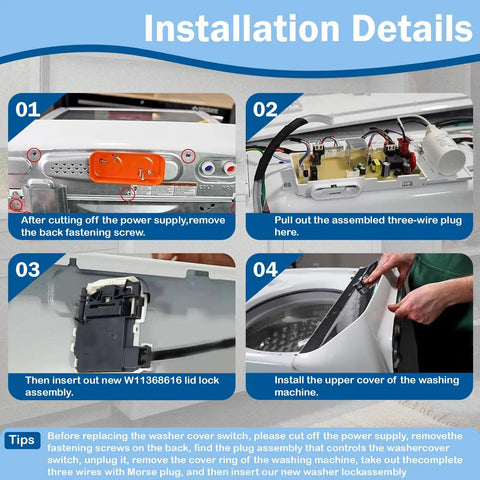 Installation Details

01

After cutting off the power supply,remove the back fastening screw.

02

Pull out the assembled three-wire plug here.

03

Then insert out new W11368616 lid lock assembly.

04

Install the upper cover of the washing machine.

Tips

Before replacing the washer cover switch, please cut off the power supply, removethe fastening screws on the back, find the plug assembly that controls the washercover switch, unplug it, remove the cover ring of the washing machine, take out thecomplete three wires with Morse plug, and then insert our new washer lockassembly