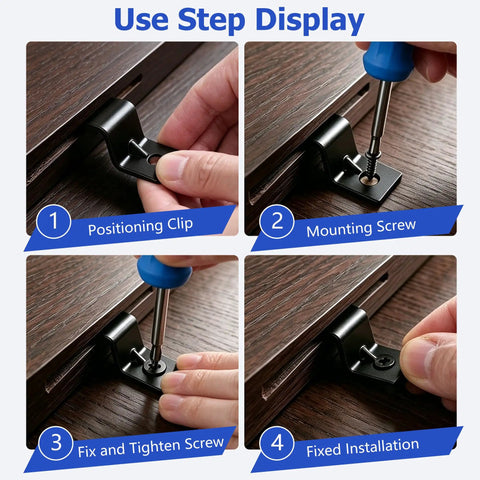 Use Step Display

1 Positioning Clip

2 Mounting Screw

3 Fix and Tighten Screw

4 Fixed Installation