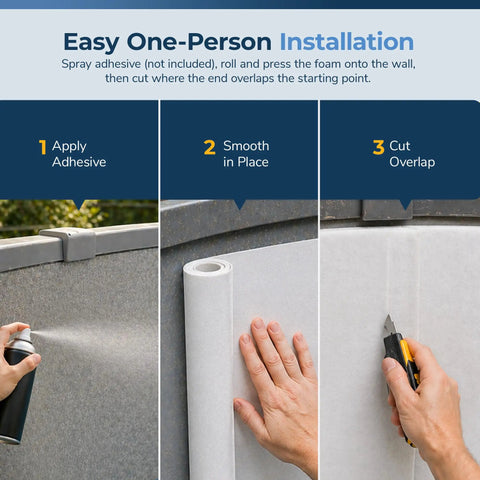 Easy One-Person Installation

Spray adhesive (not included), roll and press the foam onto the wall, then cut where the end overlaps the starting point.

1 Apply Adhesive

2 Smooth in Place

3 Cut Overlap