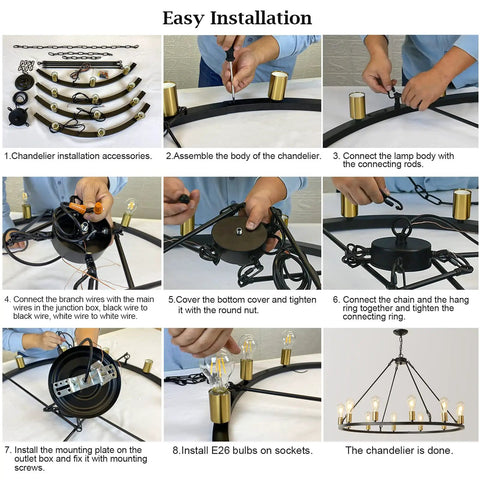 Easy Installation

1.Chandelier installation accessories.

2.Assemble the body of the chandelier.

3. Connect the lamp body with the connecting rods.

4. Connect the branch wires with the main wires in the junction box, black wire to black wire, white wire to white wire.

5.Cover the bottom cover and tighten it with the round nut.

6. Connect the chain and the hang ring together and tighten the connecting ring.

7. Install the mounting plate on the outlet box and fix it with mounting screws.

8.Install E26 bulbs on sockets.

The chandelier is done.