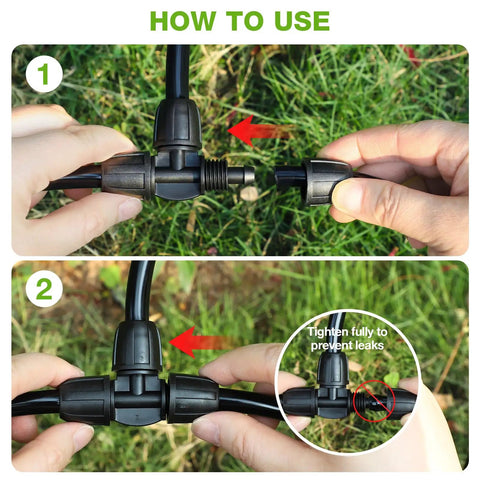 HOW TO USE

1

2

Tighten fully to prevent leaks