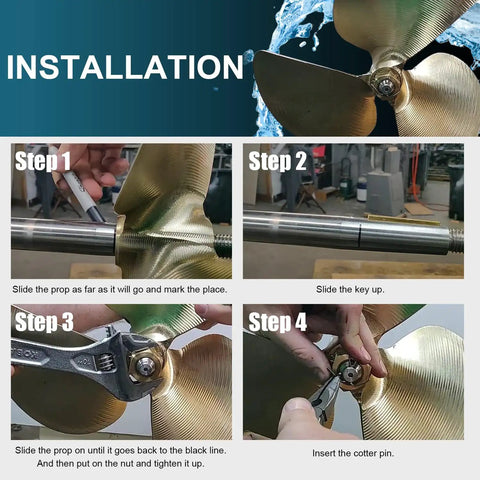 INSTALLATION

Step 1

Slide the prop as far as it will go and mark the place.

Step 2

Slide the key up.

Step 3

Slide the prop on until it goes back to the black line. And then put on the nut and tighten it up.

Step 4

Insert the cotter pin.